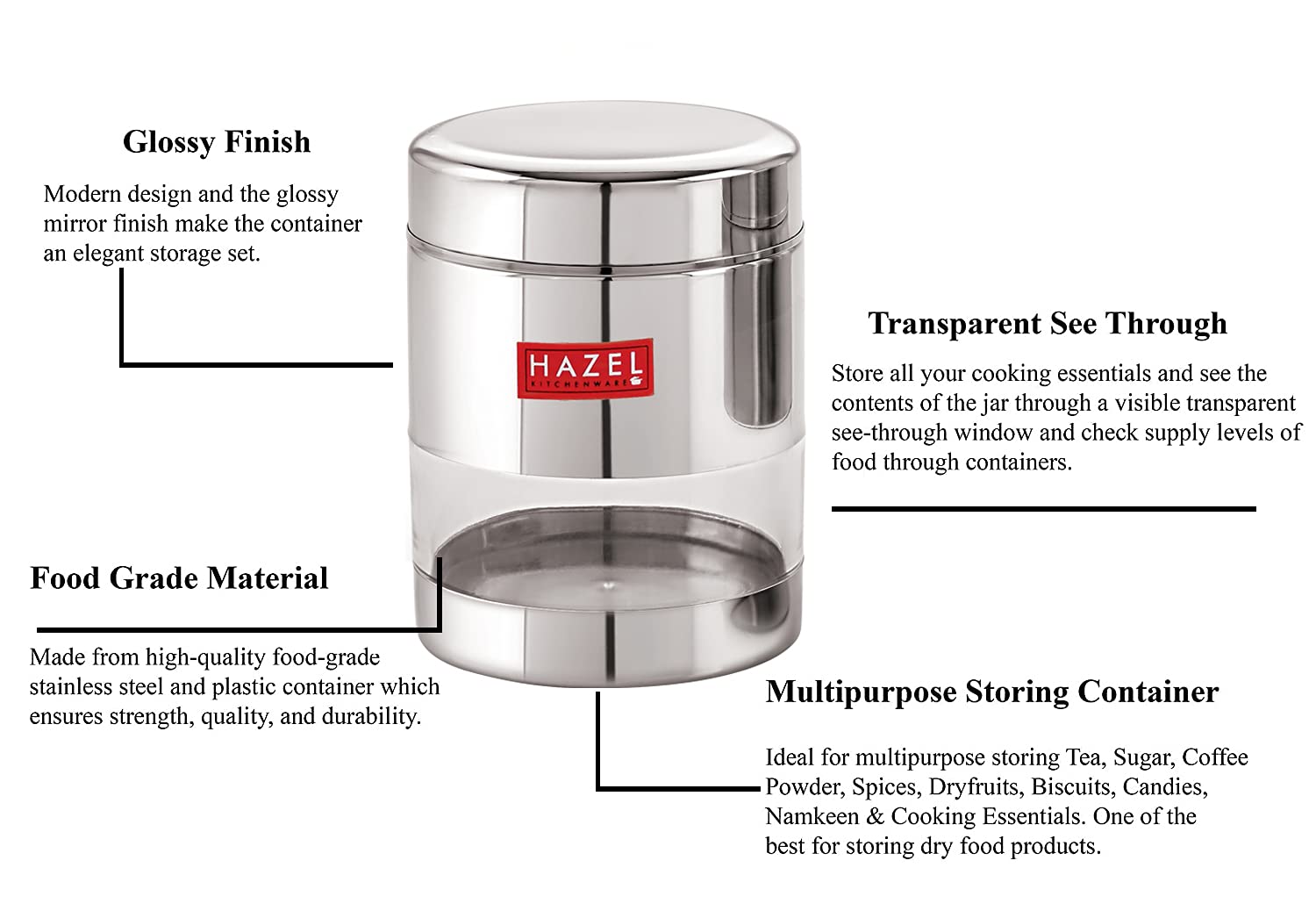 Glossy Finish

Modern design and the glossy mirror finish make the container an elegant storage set.

HAZEL
KITCHENWARE

Transparent See Through

Store all your cooking essentials and see the contents of the jar through a visible transparent see-through window and check supply levels of food through containers.

Food Grade Material

Made from high-quality food-grade stainless steel and plastic container which ensures strength, quality, and durability.

Multipurpose Storing Container

Ideal for multipurpose storing Tea, Sugar, Coffee Powder, Spices, Dryfruits, Biscuits, Candies, Namkeen & Cooking Essentials. One of the best for storing dry food products.