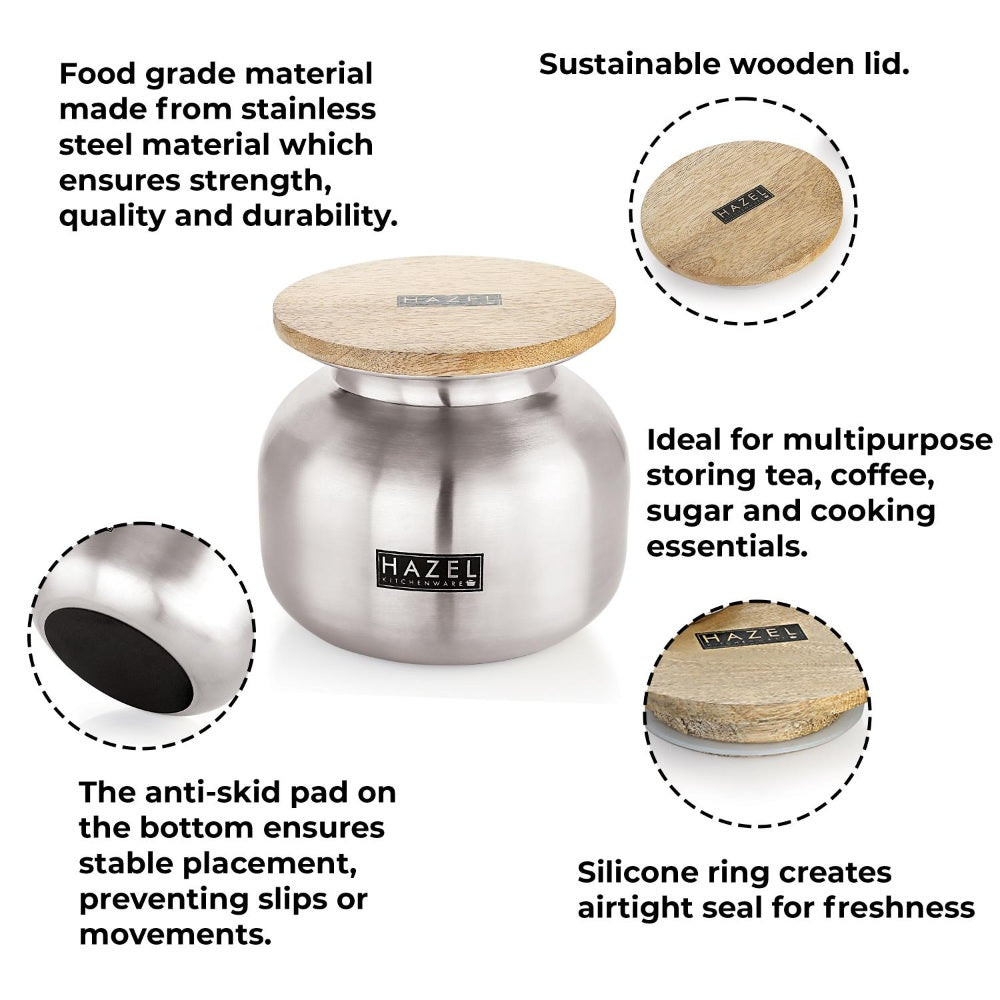 Food grade material made from stainless steel material which ensures strength, quality and durability.

Sustainable wooden lid.

HAZEL

HAZEL

Ideal for multipurpose storing tea, coffee, sugar and cooking essentials.

HAZEL
KITCHENWARE

HAZEL

The anti-skid pad on the bottom ensures stable placement, preventing slips or movements.

Silicone ring creates airtight seal for freshness